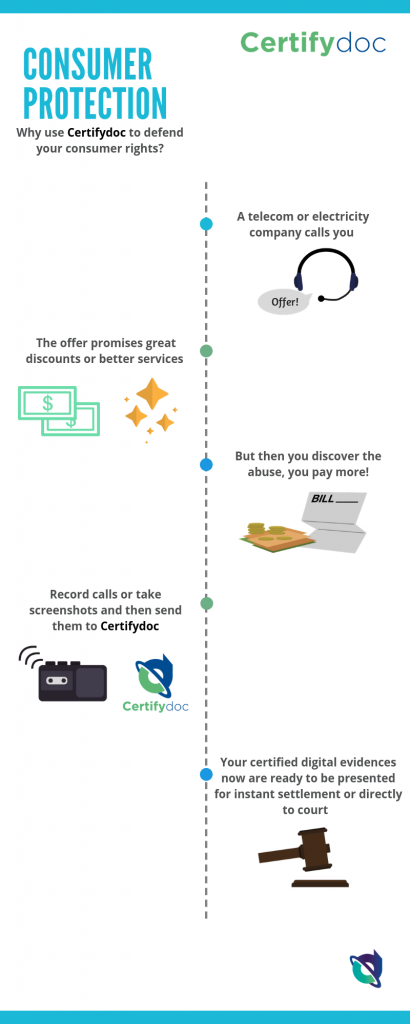 Certifydoc

CONSUMER PROTECTION

Why use Certifydoc to defend your consumer rights?

A telecom or electricity company calls you

Offer!

The offer promises great discounts or better services

$

$

But then you discover the abuse, you pay more!

BILL

Record calls or take screenshots and then send them to Certifydoc

Certifydoc

Your certified digital evidences now are ready to be presented for instant settlement or directly to court